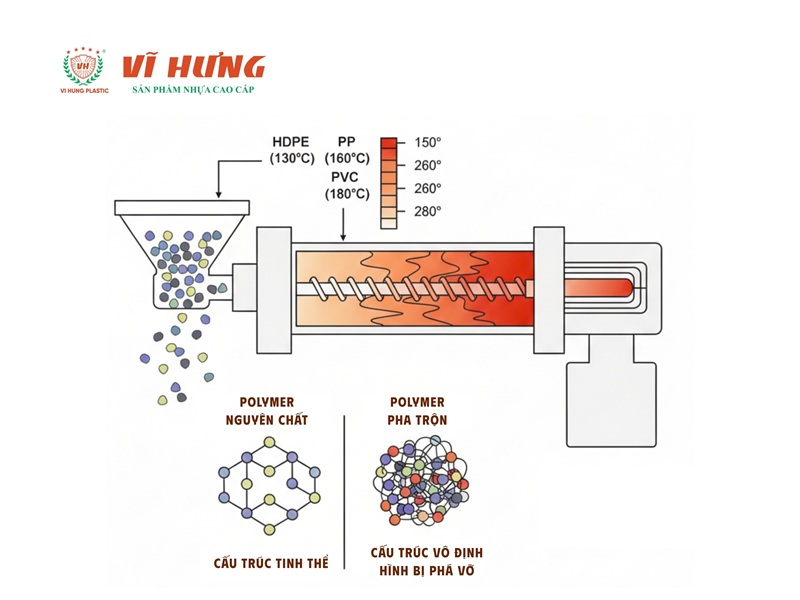 VH
VI HUNG PLASTIC
VĨ HƯNG
SẢN PHẨM NHỰA CAO CẤP

HDPE (130°C)
PP (160°C)
PVC (180°C)

150°
260°
260°
280°

POLYMER NGUYÊN CHẤT

CẤU TRÚC TINH THỂ

POLYMER PHA TRỘN

CẤU TRÚC VÔ ĐỊNH HÌNH BỊ PHÁ VỠ